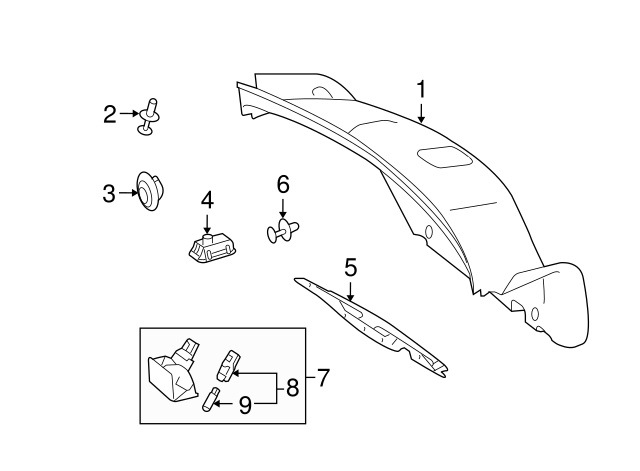 1
2
3
4
6
5
7
8
9