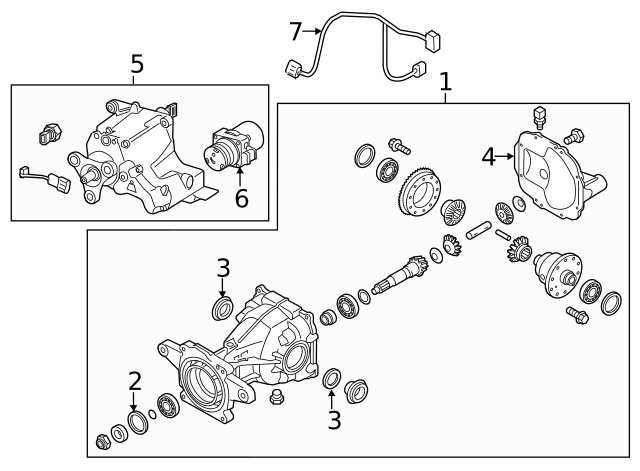 7
5
1
4
6
3
2
3