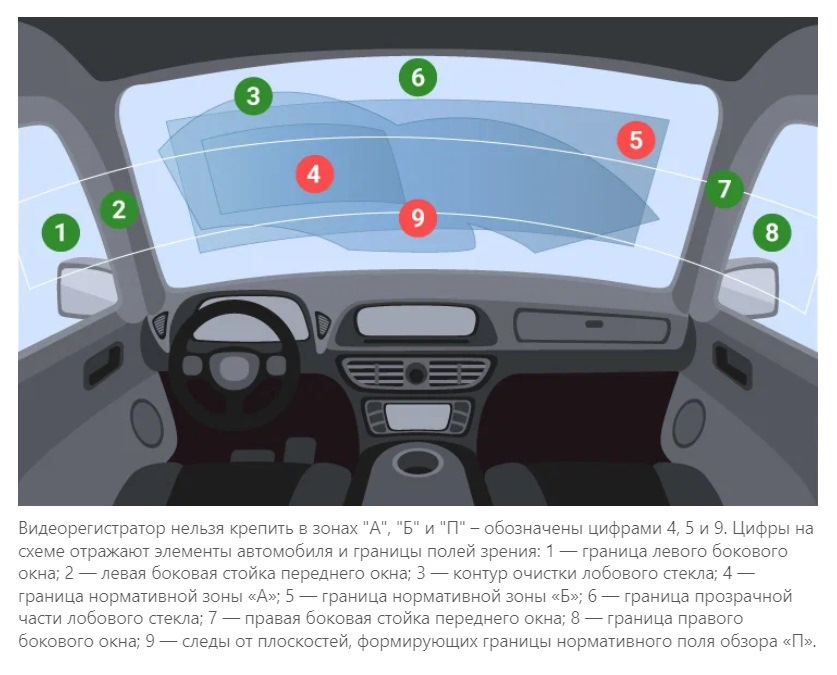 3
6
5
4
2
7
1
9
8

Видеорегистратор нельзя крепить в зонах "А", "Б" и "П" – обозначены цифрами 4, 5 и 9. Цифры на схеме отражают элементы автомобиля и границы полей зрения: 1 — граница левого бокового окна; 2 — левая боковая стойка переднего окна; 3 — контур очистки лобового стекла; 4 — граница нормативной зоны «А»; 5 — граница нормативной зоны «Б»; 6 — граница прозрачной части лобового стекла; 7 — правая боковая стойка переднего окна; 8 — граница правого бокового окна; 9 — следы от плоскостей, формирующих границы нормативного поля обзора «П».