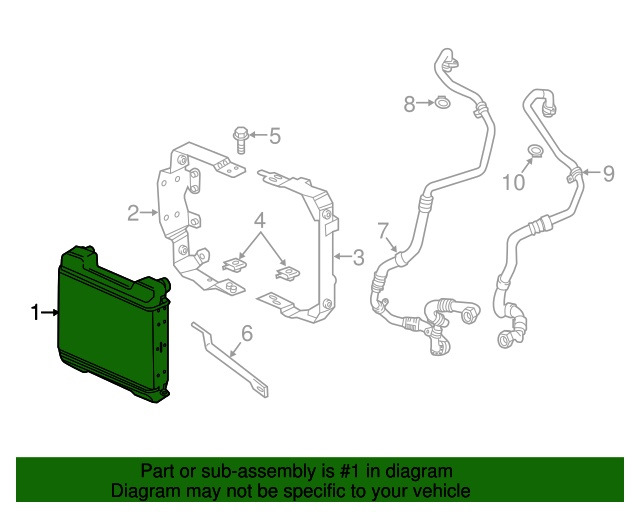 8
5
10
9
2
4
7
3
1
6
Part or sub-assembly is #1 in diagram
Diagram may not be specific to your vehicle