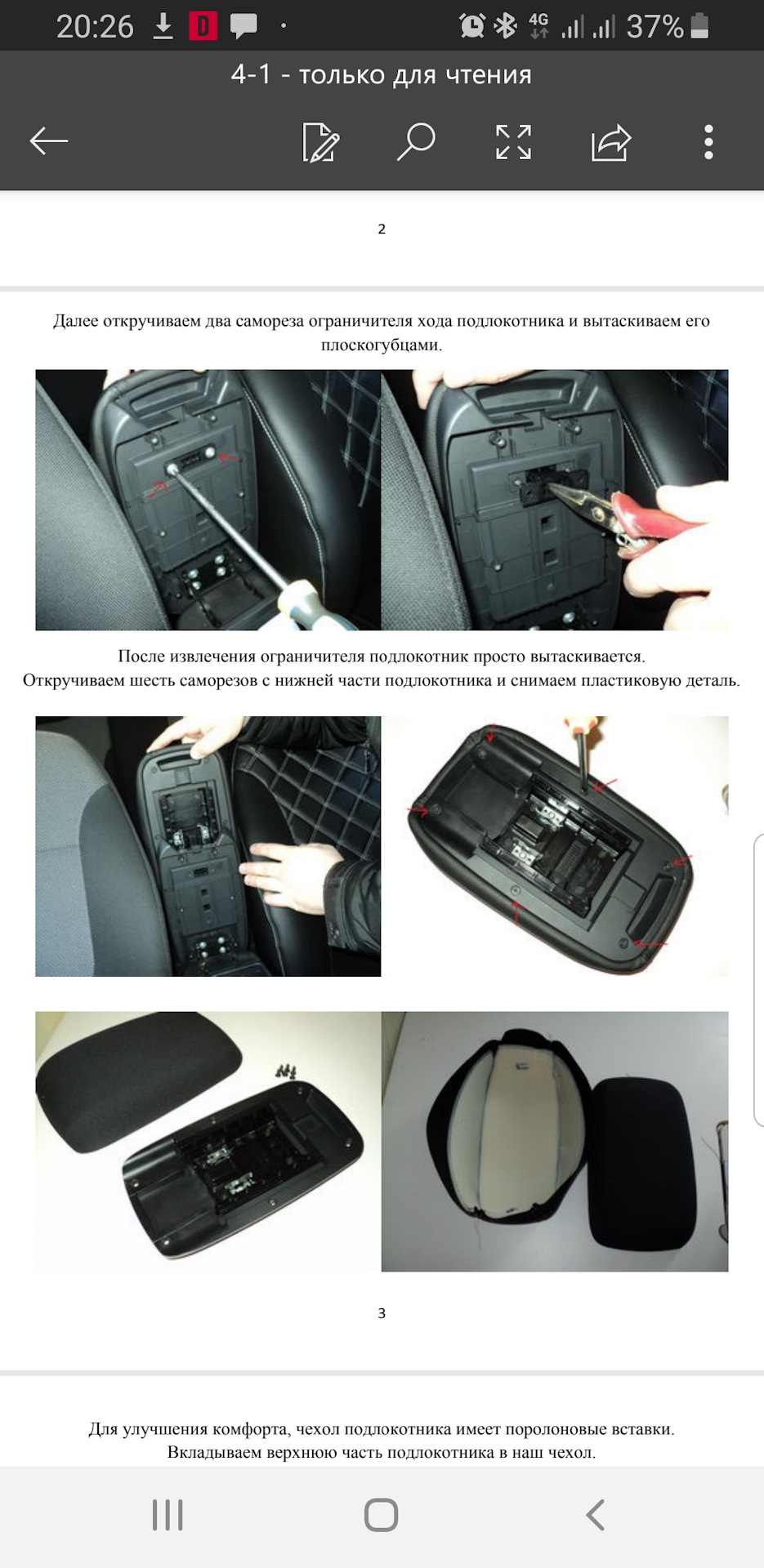 20:26 D 4G 37%

4-1 - только для чтения

2

Далее откручиваем два самореза ограничителя хода подлокотника и вытаскиваем его плоскогубцами.

После извлечения ограничителя подлокотник просто вытаскивается.
Откручиваем шесть саморезов с нижней части подлокотника и снимаем пластиковую деталь.

3

Для улучшения комфорта, чехол подлокотника имеет поролоновые вставки.
Вкладываем верхнюю часть подлокотника в наш чехол.