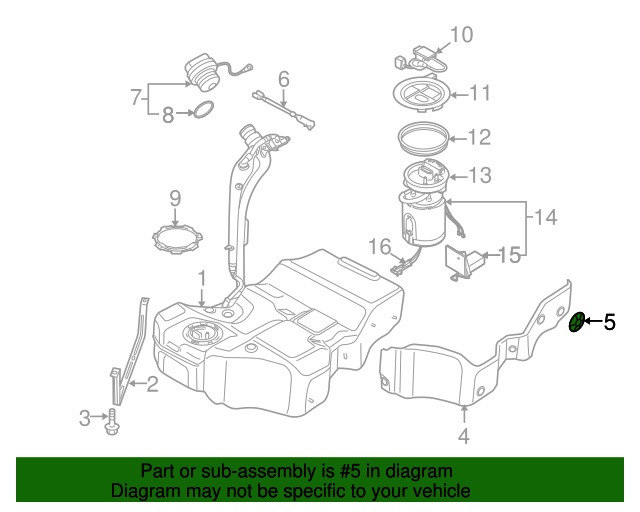 10
7
8
6
11
12
13
9
14
16
15
1
5
2
3
4

Part or sub-assembly is #5 in diagram
Diagram may not be specific to your vehicle