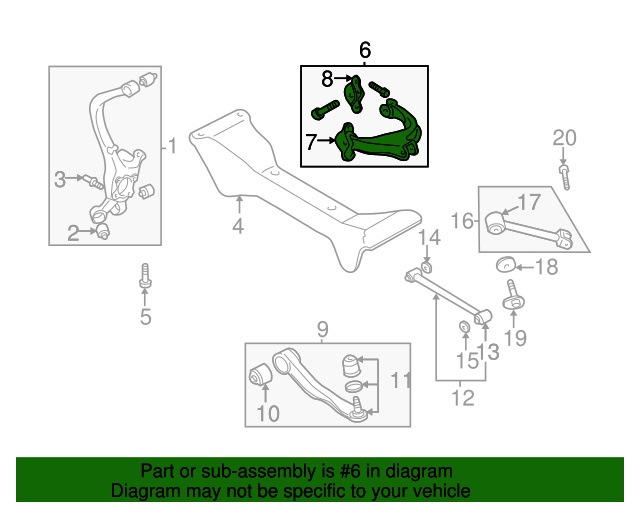 6
8
7
1
3
2
4
5
20
17
16
14
18
19
13
15
12
9
11
10

Part or sub-assembly is #6 in diagram
Diagram may not be specific to your vehicle