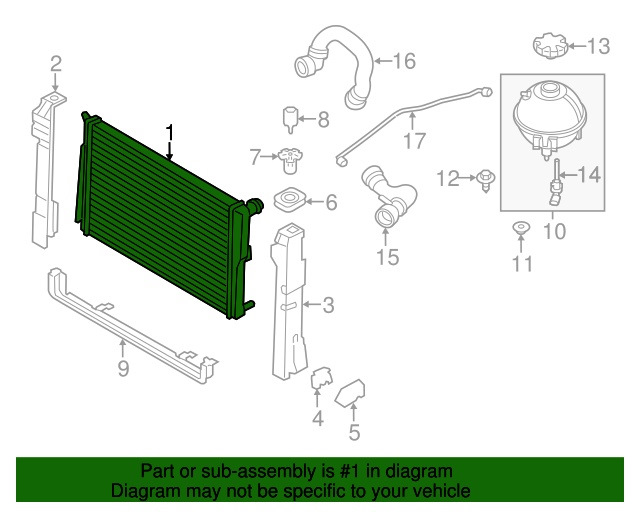 2
1
16
13
8
17
7
12
14
6
10
15
11
3
9
4
5

Part or sub-assembly is #1 in diagram
Diagram may not be specific to your vehicle