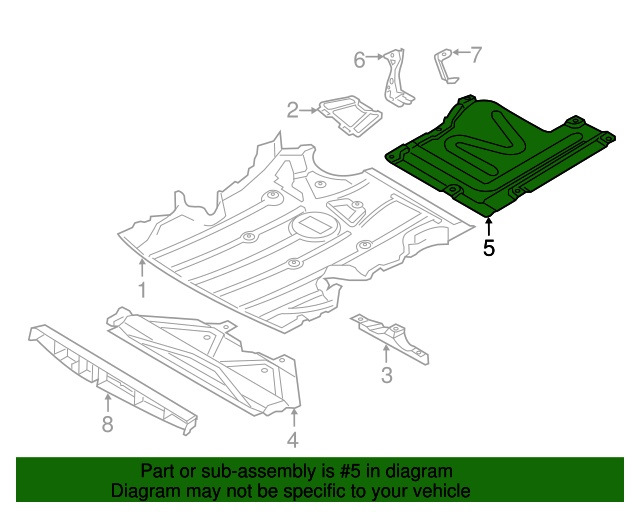 6
7
2
5
1
3
8
4

Part or sub-assembly is #5 in diagram
Diagram may not be specific to your vehicle