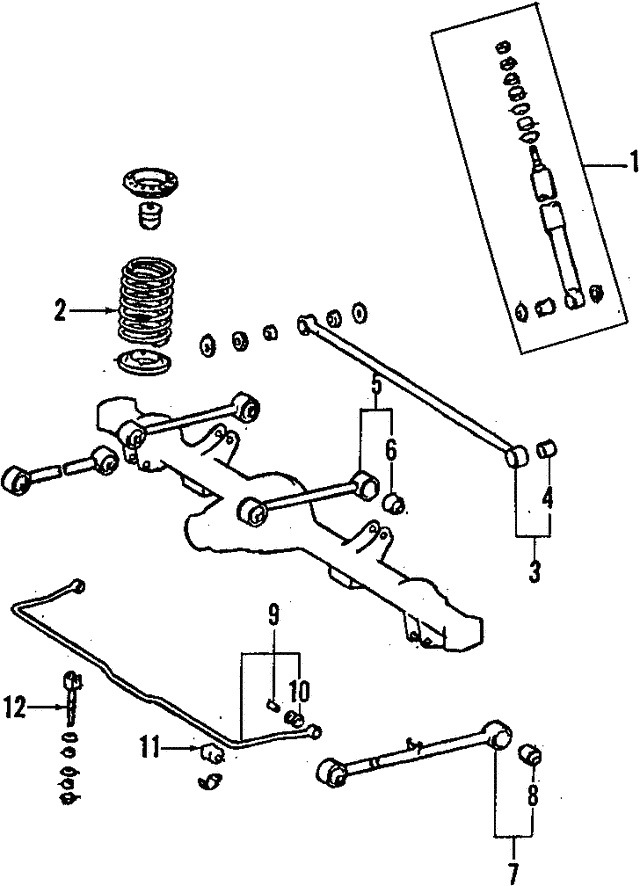 1
2
5
6
4
3
9
10
12
11
8
7