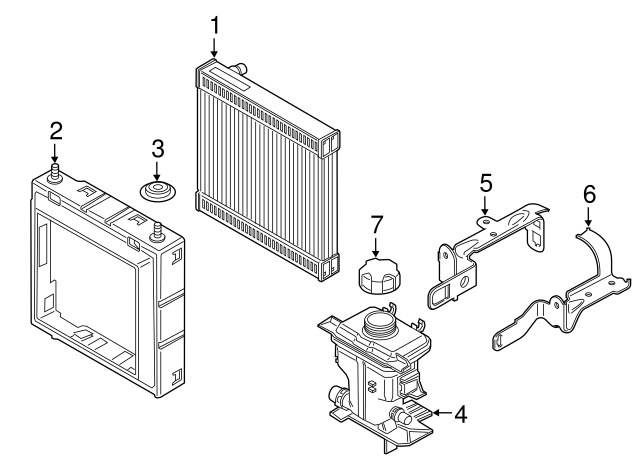 1
2
3
5
6
7
4