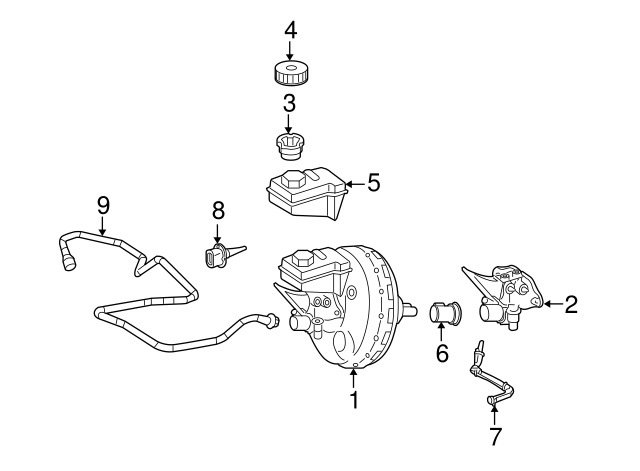 4
3
5
9
8
2
6
1
7