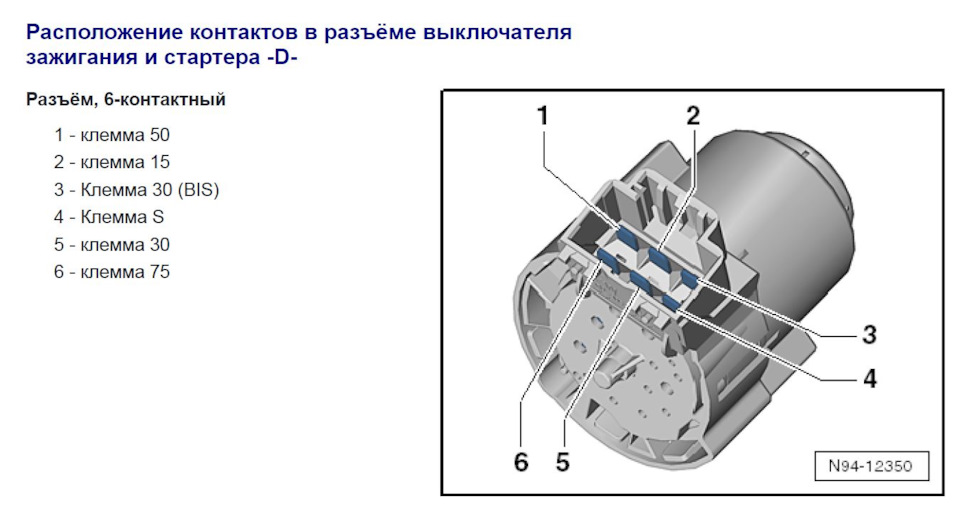 Расположение контактов в разъёме выключателя зажигания и стартера -D-

Разъём, 6-контактный

1 - клемма 50
2 - клемма 15
3 - Клемма 30 (BIS)
4 - Клемма S
5 - клемма 30
6 - клемма 75

1
2
3
4
6
5
N94-12350