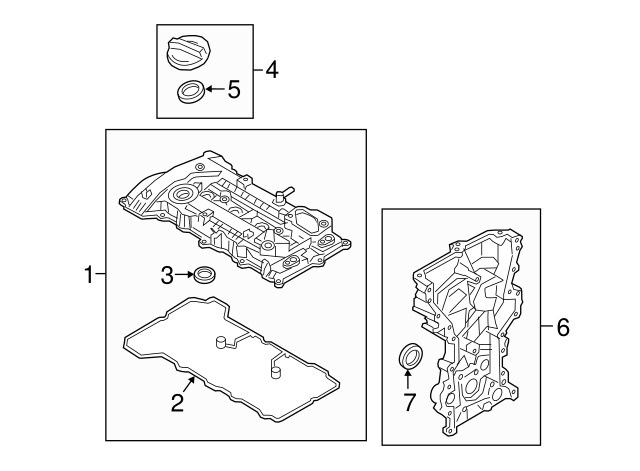 4
5
1
3
2
6
7