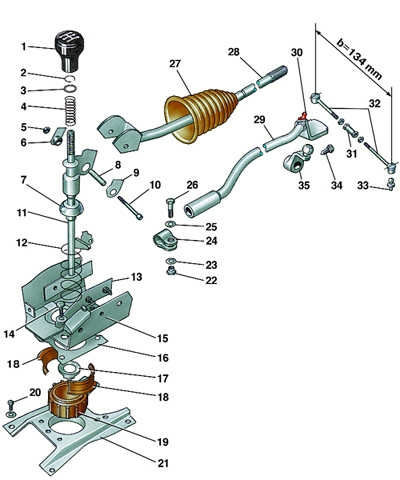 1
2
3
4
5
6
7
8
9
10
11
12
13
14
15
16
17
18
18
19
20
21
22
23
24
25
26
27
28
29
30
31
32
33
34
35
b=134 mm