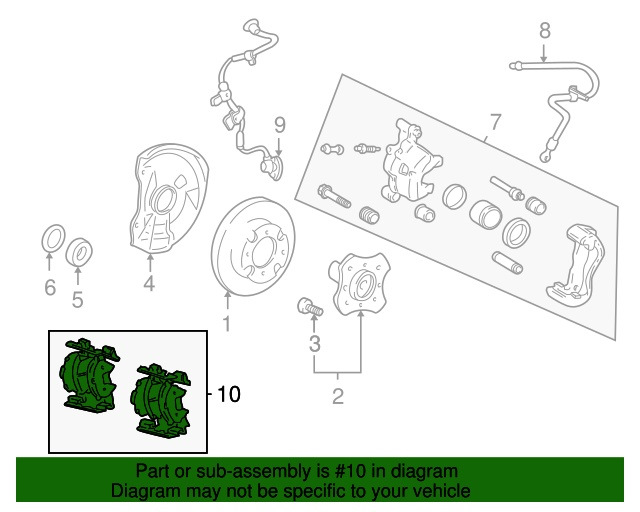 8
9
7
6
5
4
1
3
2
10

Part or sub-assembly is #10 in diagram
Diagram may not be specific to your vehicle