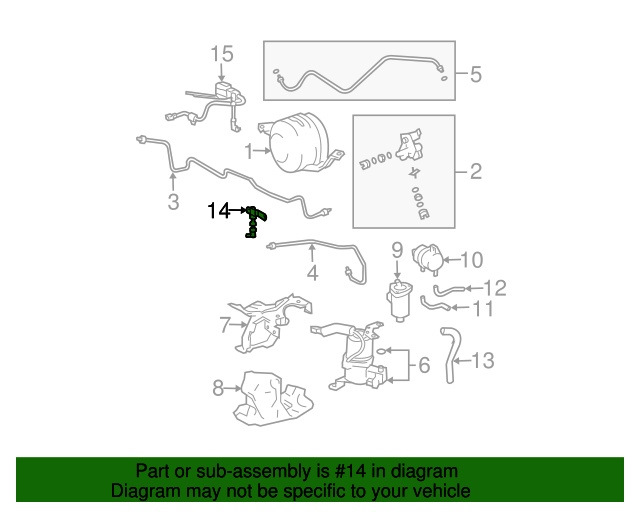 15
5
1
2
3
14
4
9
10
12
11
7
6
13
8

Part or sub-assembly is #14 in diagram
Diagram may not be specific to your vehicle