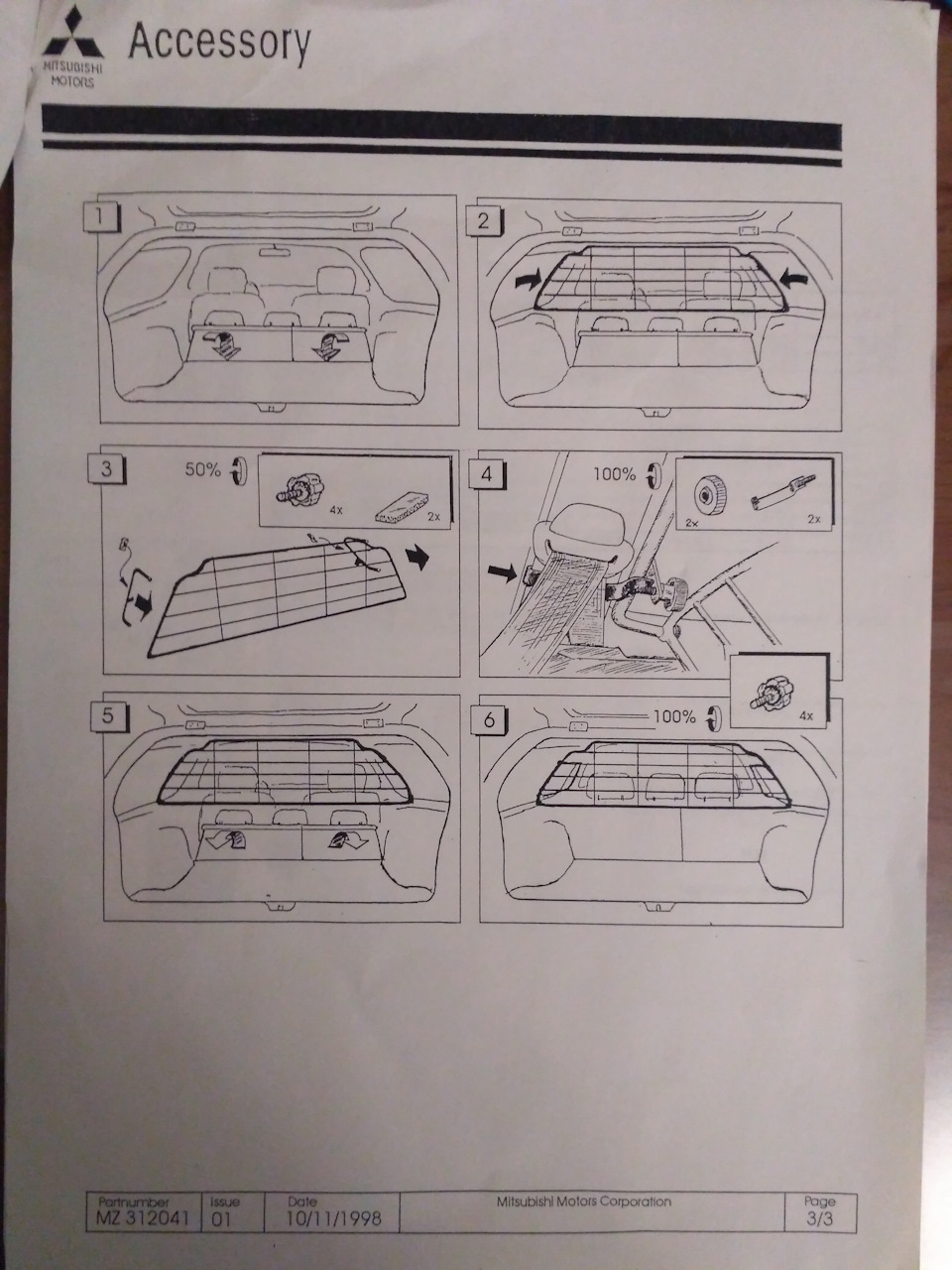 MITSUBISHI MOTORS

Accessory

1

2

3

50%

4x

2x

4

100%

2x

2x

4x

5

6

100%

| Partnumber MZ 312041 | Issue 01 | Date 10/11/1998 | Mitsubishi Motors Corporation | Page 3/3 |
|---|---|---|---|---|