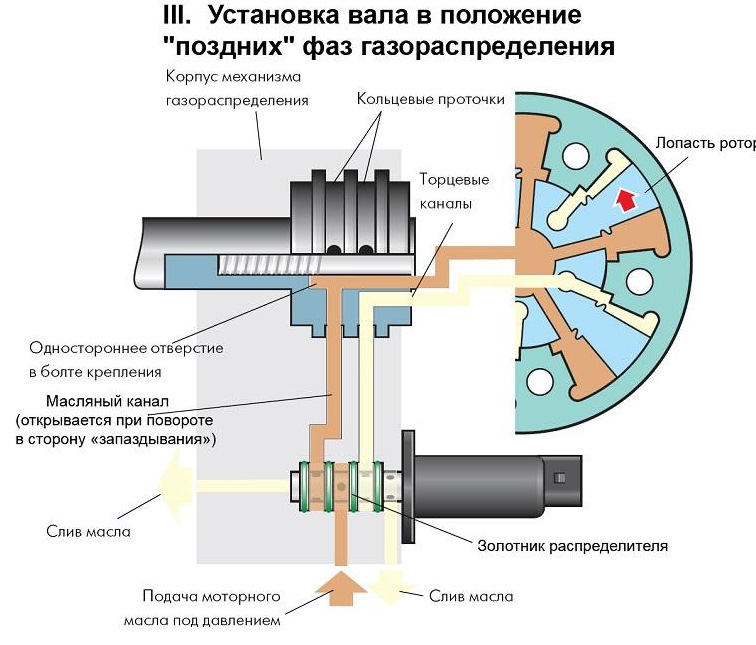 III. Установка вала в положение "поздних" фаз газораспределения

Корпус механизма газораспределения

Кольцевые проточки

Лопасть ротор

Торцевые каналы

Одностороннее отверстие в болте крепления

Масляный канал (открывается при повороте в сторону «запаздывания»)

Слив масла

Золотник распределителя

Подача моторного масла под давлением

Слив масла