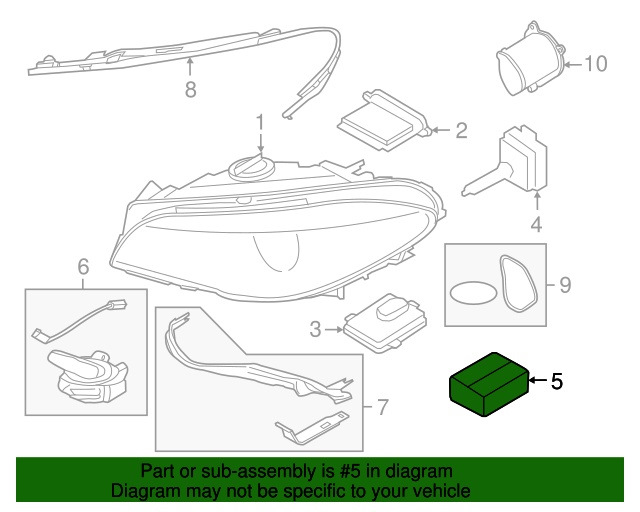 8

10

1

2

4

6

9

3

5

7

Part or sub-assembly is #5 in diagram
Diagram may not be specific to your vehicle