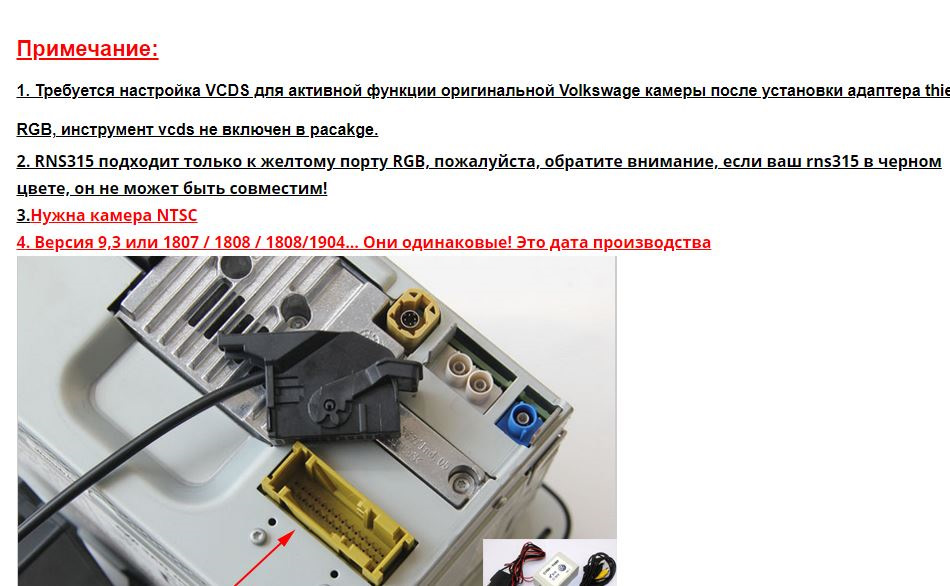 Примечание:

1. Требуется настройка VCDS для активной функции оригинальной Volkswage камеры после установки адаптера thie

RGB, инструмент vcds не включен в pacakge.

2. RNS315 подходит только к желтому порту RGB, пожалуйста, обратите внимание, если ваш rns315 в черном цвете, он не может быть совместим!

3.Нужна камера NTSC

4. Версия 9,3 или 1807 / 1808 / 1808/1904... Они одинаковые! Это дата производства