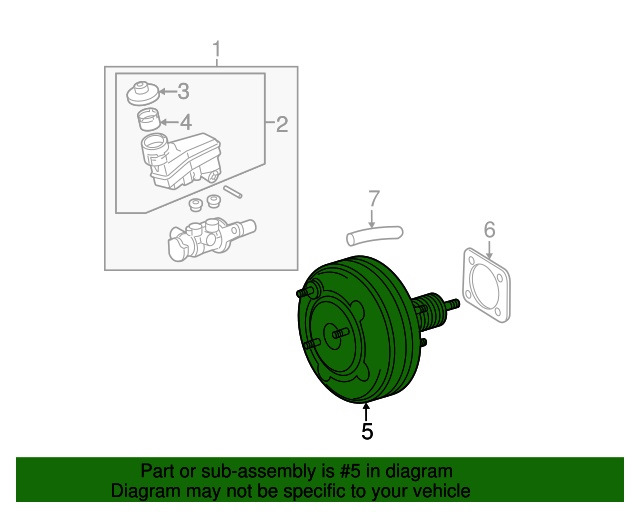 1
3
4
2
7
6
5

Part or sub-assembly is #5 in diagram
Diagram may not be specific to your vehicle