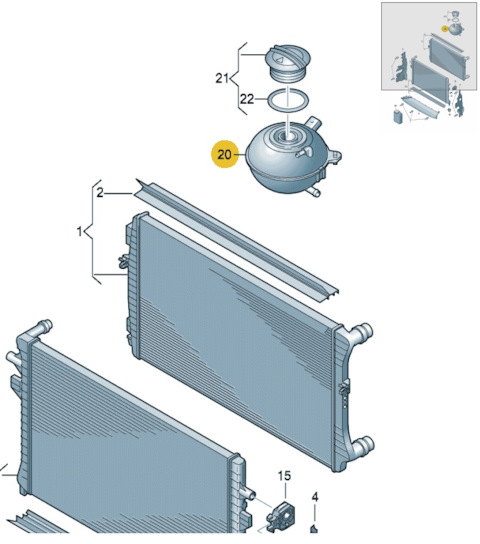 21
22
20
2
1
15
4