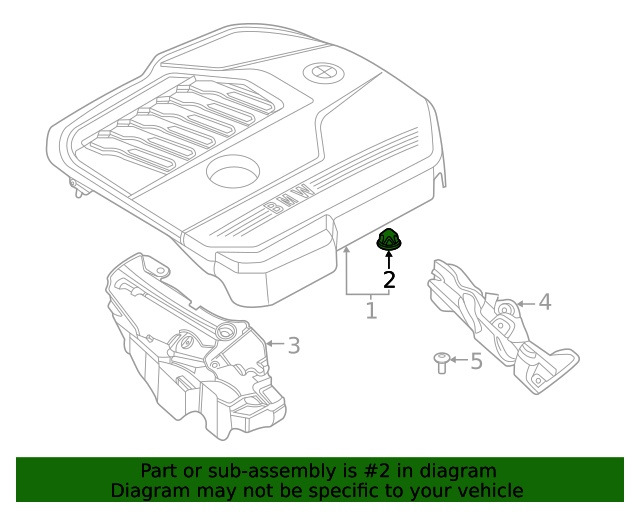 BMW

2

1

4

3

5

Part or sub-assembly is #2 in diagram
Diagram may not be specific to your vehicle