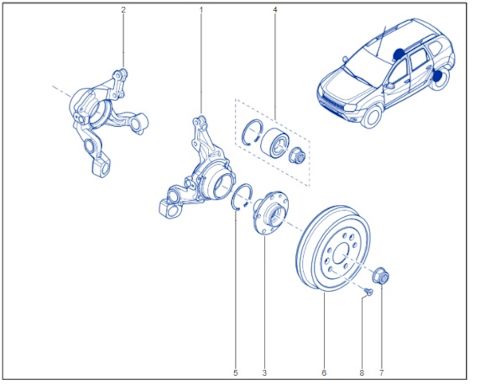 2
1
4
5
3
6
8
7