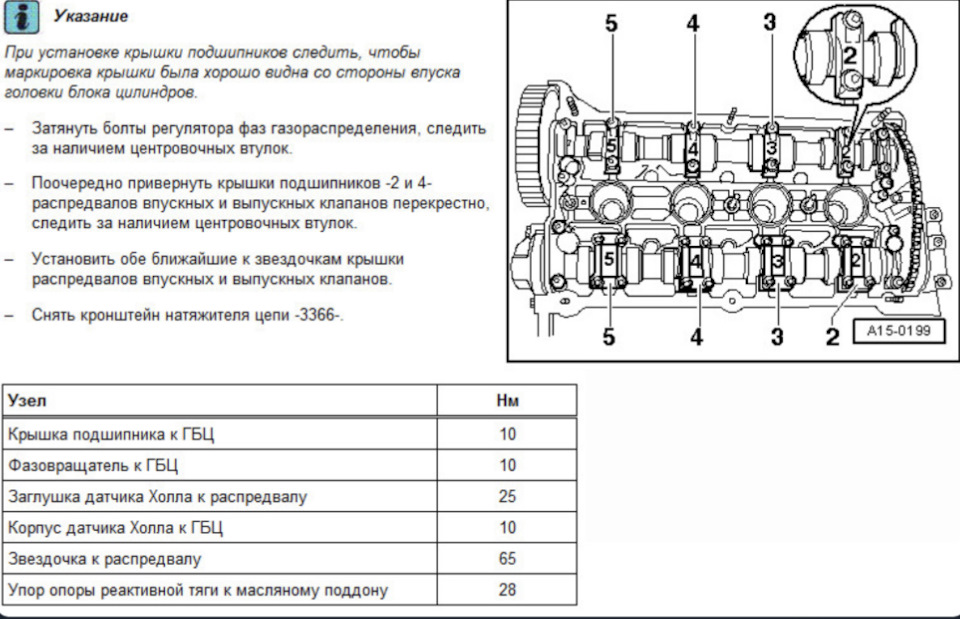 Указание

При установке крышки подшипников следить, чтобы маркировка крышки была хорошо видна со стороны впуска головки блока цилиндров.

– Затянуть болты регулятора фаз газораспределения, следить за наличием центровочных втулок.

– Поочередно привернуть крышки подшипников -2 и 4- распредвалов впускных и выпускных клапанов перекрестно, следить за наличием центровочных втулок.

– Установить обе ближайшие к звездочкам крышки распредвалов впускных и выпускных клапанов.

– Снять кронштейн натяжителя цепи -3366-.

5 4 3 2
5 4 3 2
5 4 3 2
5 4 3 2
A15-0199

| Узел | Нм |
|---|---|
| Крышка подшипника к ГБЦ | 10 |
| Фазовращатель к ГБЦ | 10 |
| Заглушка датчика Холла к распредвалу | 25 |
| Корпус датчика Холла к ГБЦ | 10 |
| Звездочка к распредвалу | 65 |
| Упор опоры реактивной тяги к масляному поддону | 28 |