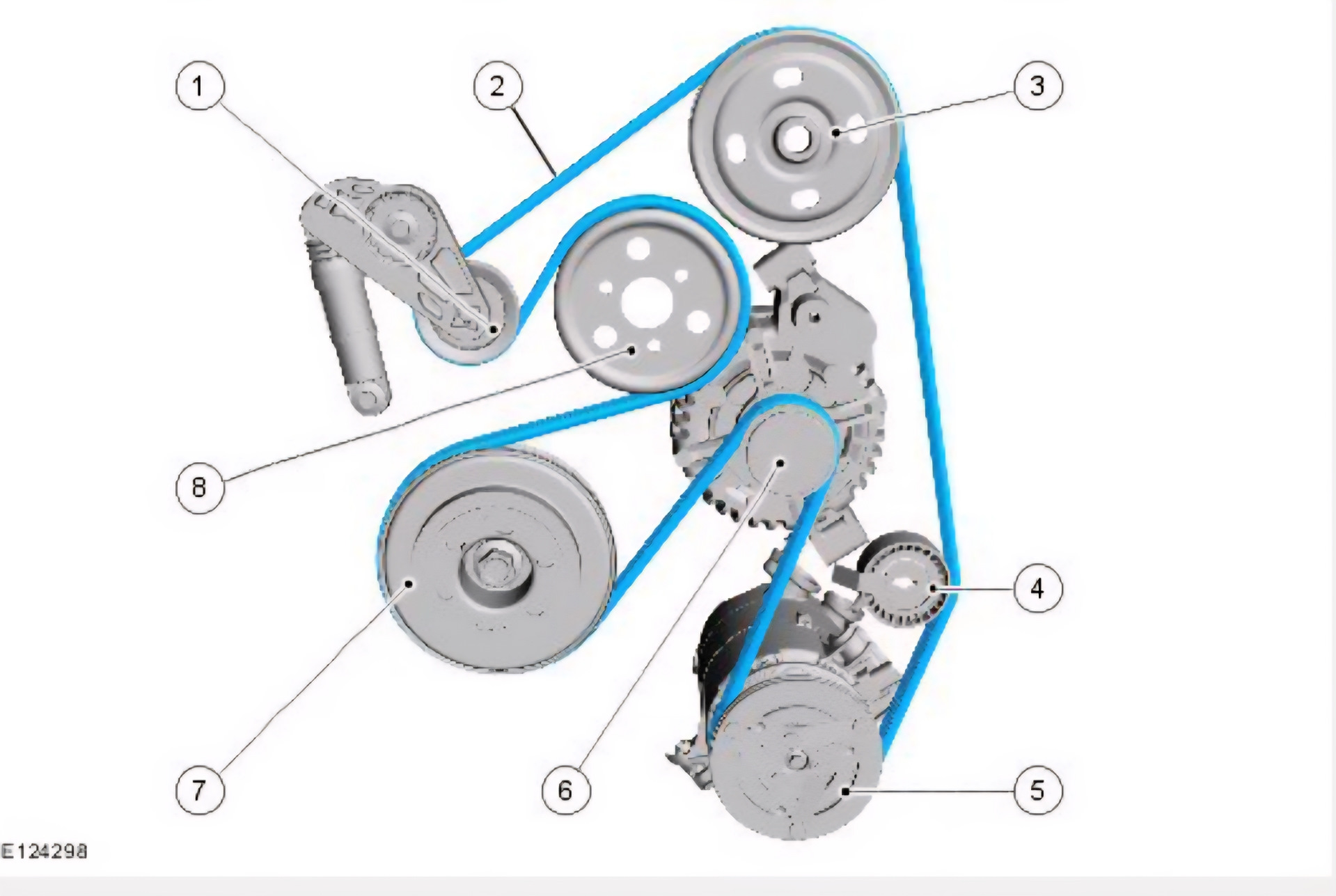 1
2
3
8
4
7
6
5
E124298