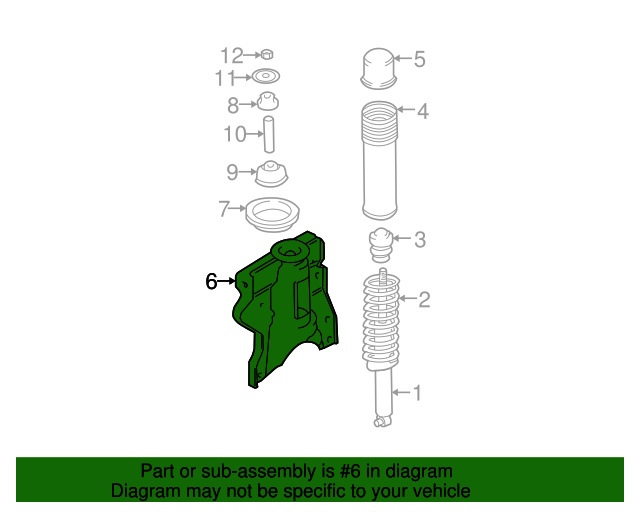 12
11
8
10
9
7
6
5
4
3
2
1

Part or sub-assembly is #6 in diagram
Diagram may not be specific to your vehicle