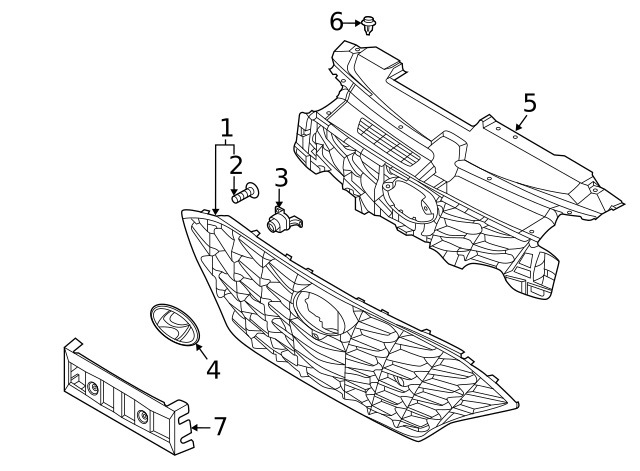 6
5
1
2
3
4
7