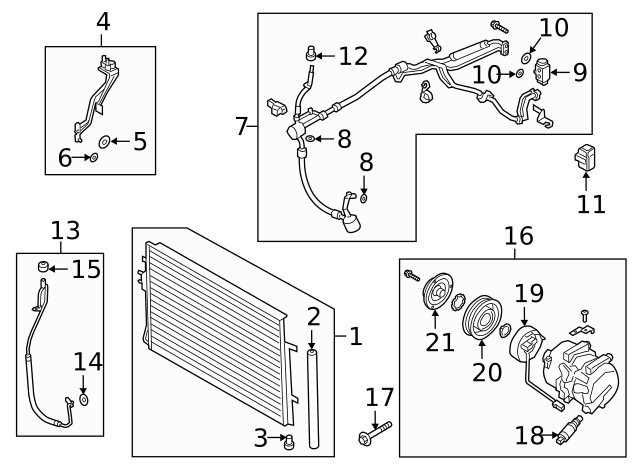 4
5
6
7
12
10
10
9
8
8
11
13
15
14
2
1
3
17
16
19
21
20
18