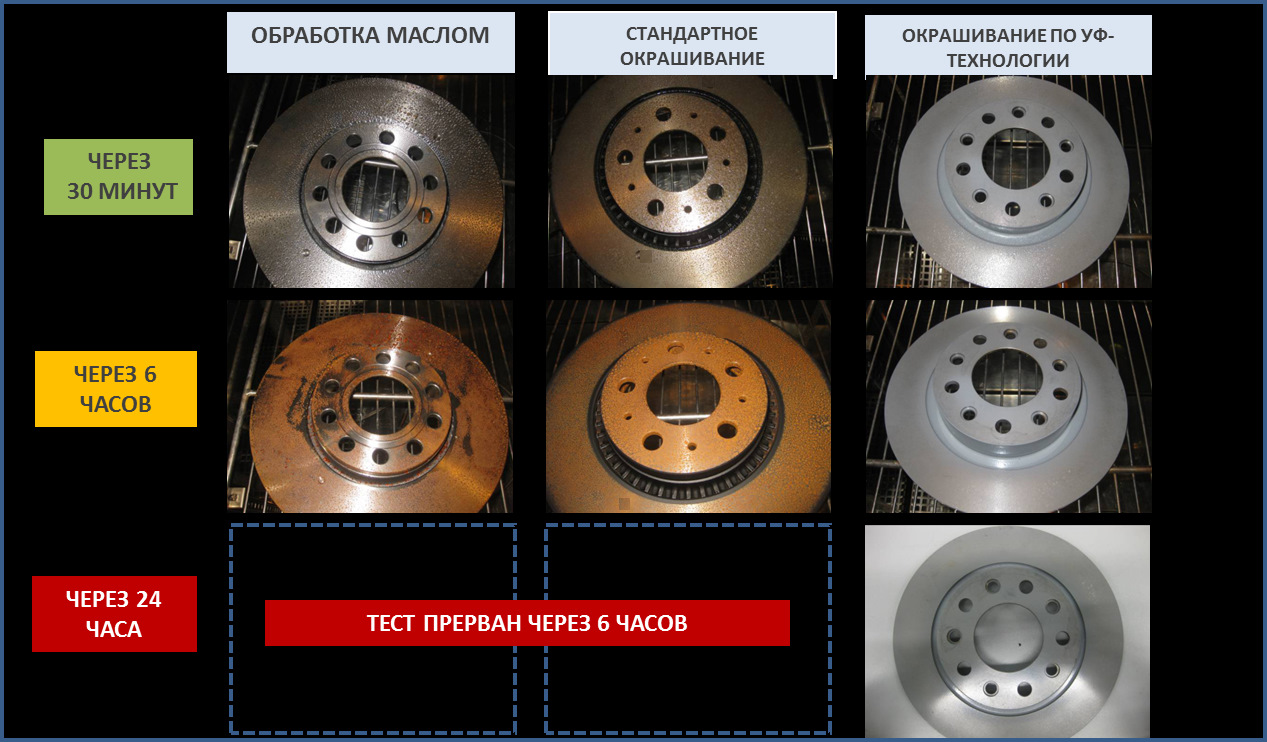 ОБРАБОТКА МАСЛОМ

СТАНДАРТНОЕ ОКРАШИВАНИЕ

ОКРАШИВАНИЕ ПО УФ-ТЕХНОЛОГИИ

ЧЕРЕЗ 30 МИНУТ

ЧЕРЕЗ 6 ЧАСОВ

ЧЕРЕЗ 24 ЧАСА

ТЕСТ ПРЕРВАН ЧЕРЕЗ 6 ЧАСОВ