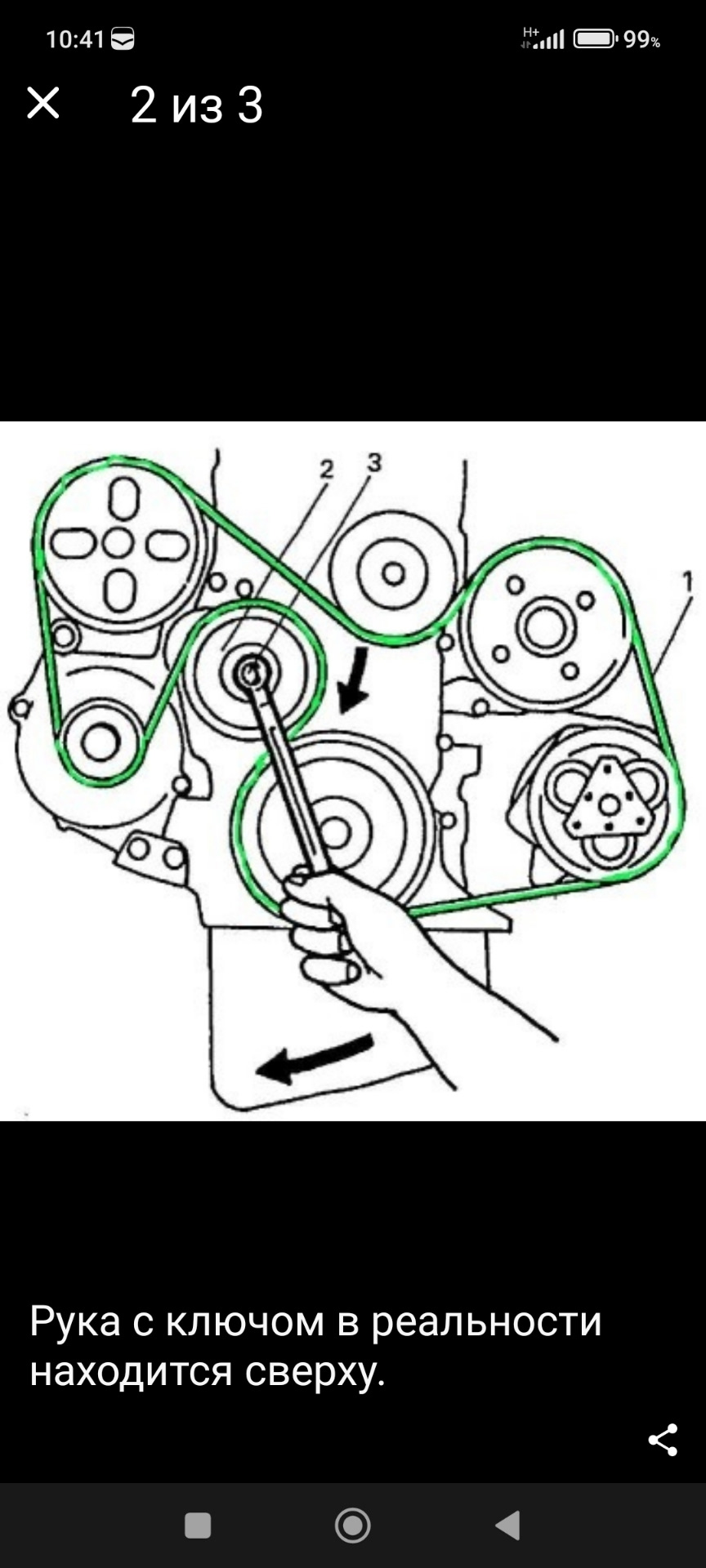 10:41

H+

99%

2 из 3

2
3
1

Рука с ключом в реальности находится сверху.