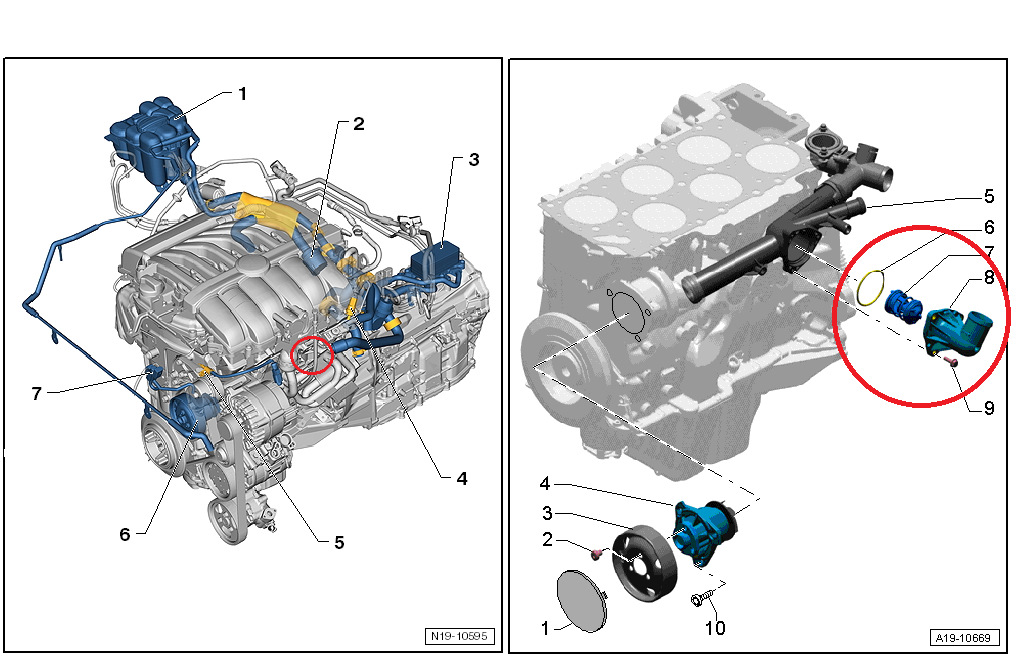 1
2
3
7
4
6
5
N19-10595

5
6
7
8
9
4
3
2
1
10
A19-10669