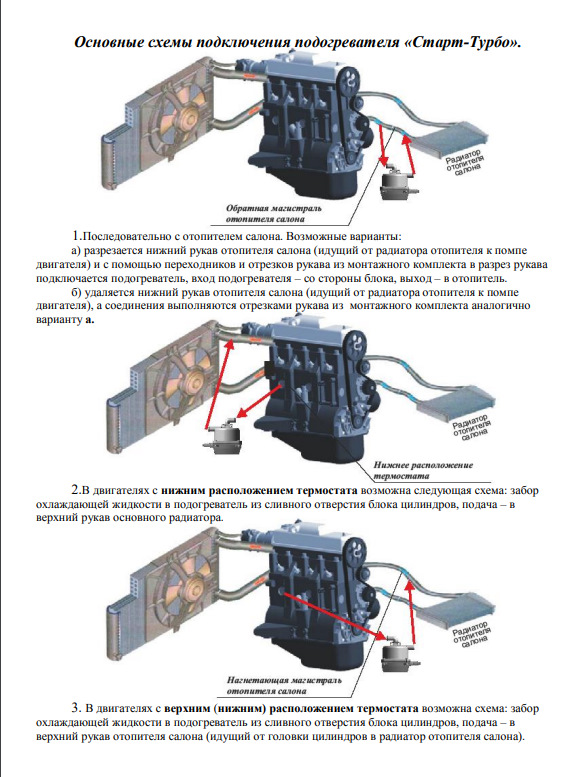 Основные схемы подключения подогревателя «Старт-Турбо».

Радиатор отопителя салона

Обратная магистраль отопителя салона

1.Последовательно с отопителем салона. Возможные варианты:

а) разрезается нижний рукав отопителя салона (идущий от радиатора отопителя к помпе двигателя) и с помощью переходников и отрезков рукава из монтажного комплекта в разрез рукава подключается подогреватель, вход подогревателя – со стороны блока, выход – в отопитель.

б) удаляется нижний рукав отопителя салона (идущий от радиатора отопителя к помпе двигателя), а соединения выполняются отрезками рукава из монтажного комплекта аналогично варианту а.

Радиатор отопителя салона

Нижнее расположение термостата

2.В двигателях с нижним расположением термостата возможна следующая схема: забор охлаждающей жидкости в подогреватель из сливного отверстия блока цилиндров, подача – в верхний рукав основного радиатора.

Радиатор отопителя салона

Нагнетающая магистраль отопителя салона

3. В двигателях с верхним (нижним) расположением термостата возможна схема: забор охлаждающей жидкости в подогреватель из сливного отверстия блока цилиндров, подача – в верхний рукав отопителя салона (идущий от головки цилиндров в радиатор отопителя салона).