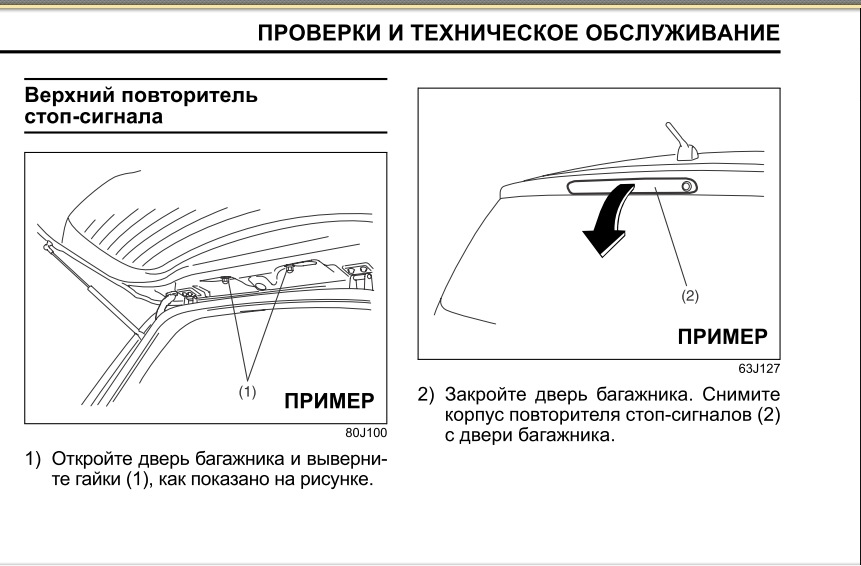 ПРОВЕРКИ И ТЕХНИЧЕСКОЕ ОБСЛУЖИВАНИЕ

Верхний повторитель стоп-сигнала

(1)

ПРИМЕР

80J100

1) Откройте дверь багажника и выверните гайки (1), как показано на рисунке.

(2)

ПРИМЕР

63J127

2) Закройте дверь багажника. Снимите корпус повторителя стоп-сигналов (2) с двери багажника.