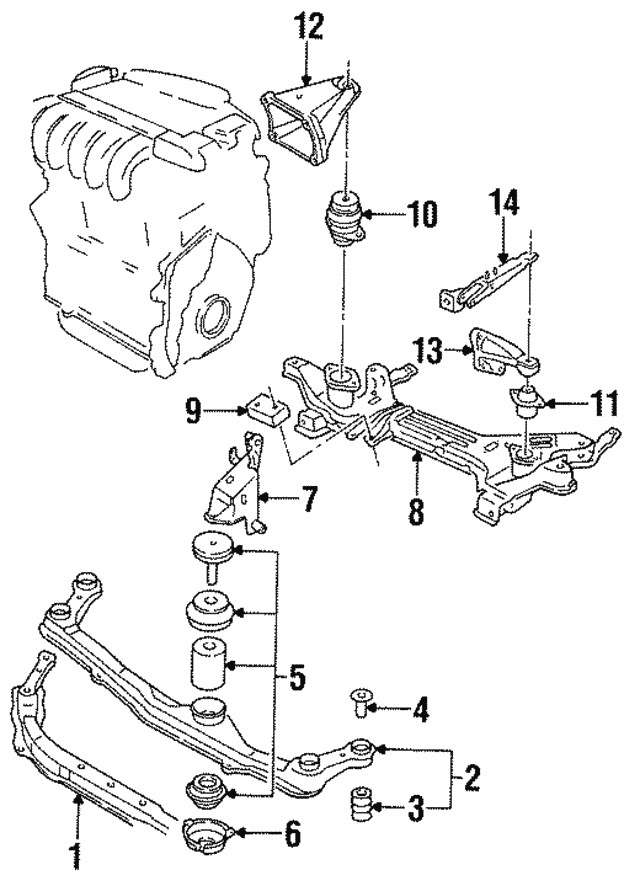 12
10
14
13
11
9
7
8
5
4
2
3
6
1