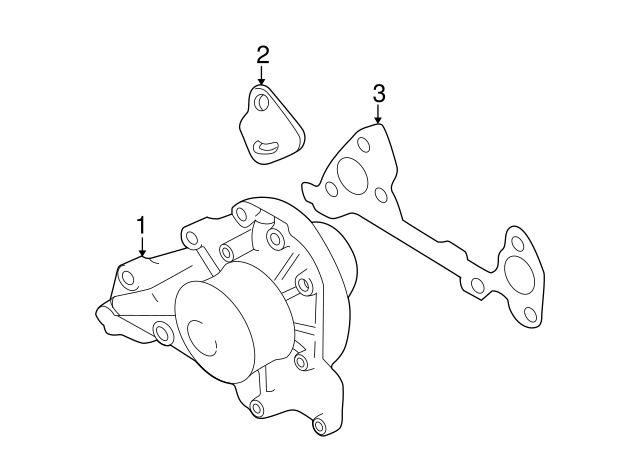 2
3
1