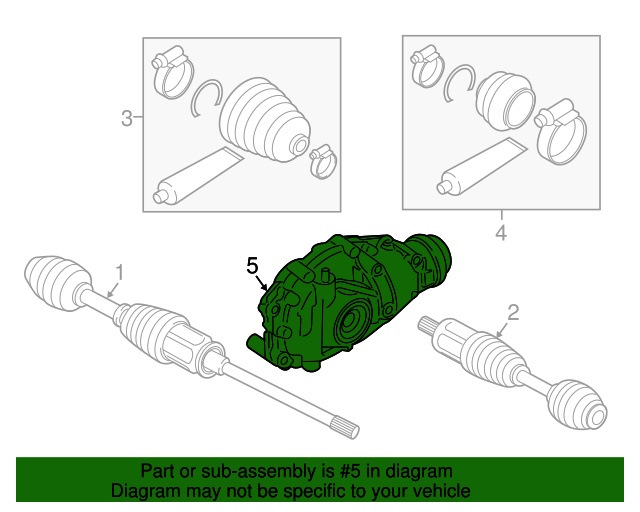 3

4

5

1

2

Part or sub-assembly is #5 in diagram
Diagram may not be specific to your vehicle