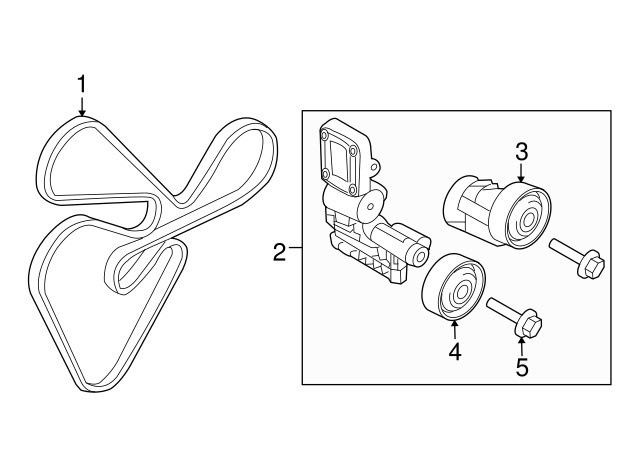 1
2
3
4
5