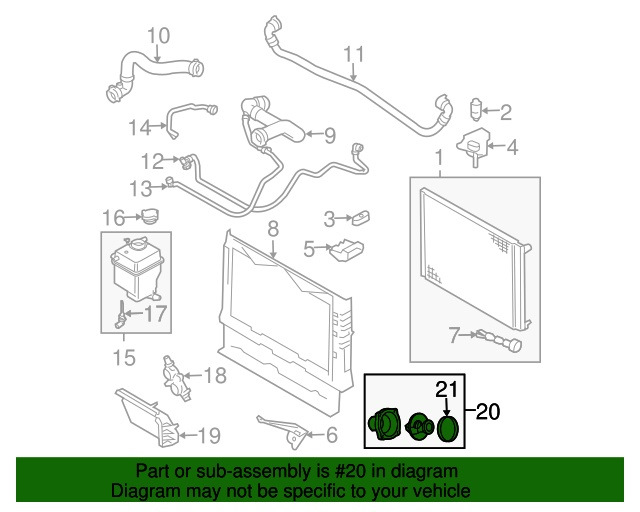 10
11
2
14
9
4
12
1
13
16
3
8
5
17
7
15
18
21
20
19
6

Part or sub-assembly is #20 in diagram
Diagram may not be specific to your vehicle