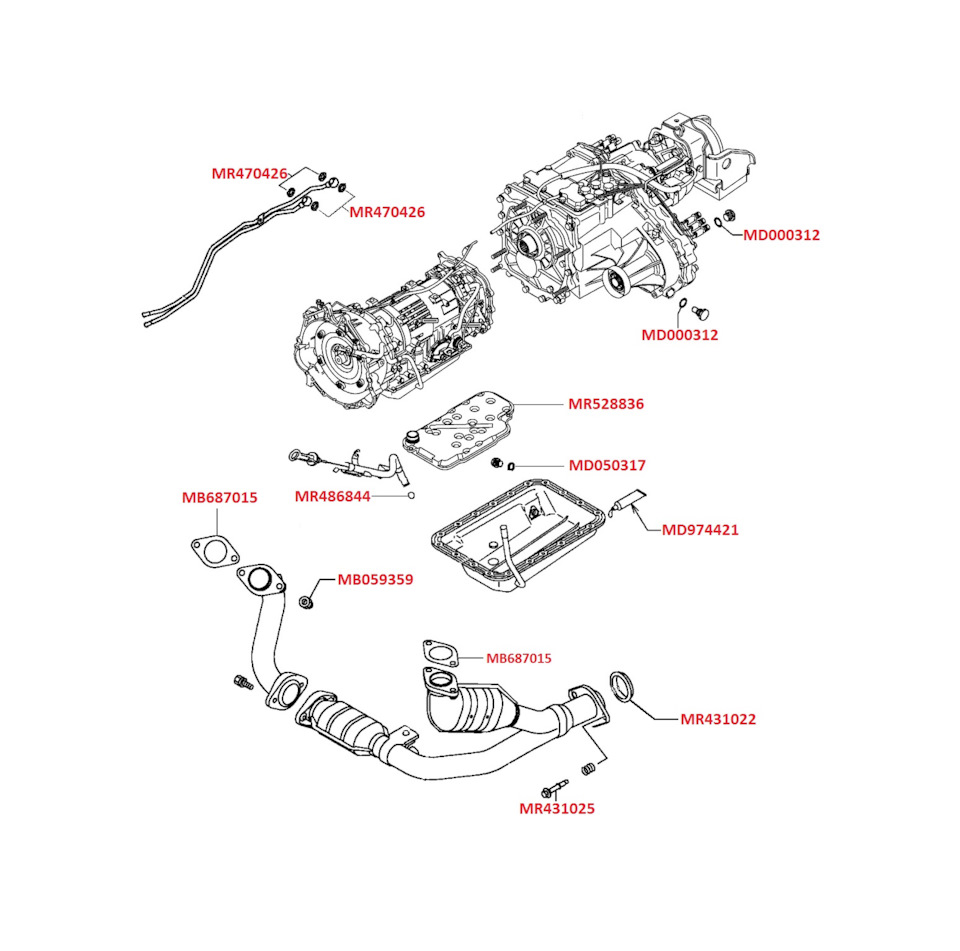 MR470426
MR470426
MD000312
MD000312
MR528836
MD050317
MR486844
MB687015
MD974421
MB059359
MB687015
MR431022
MR431025