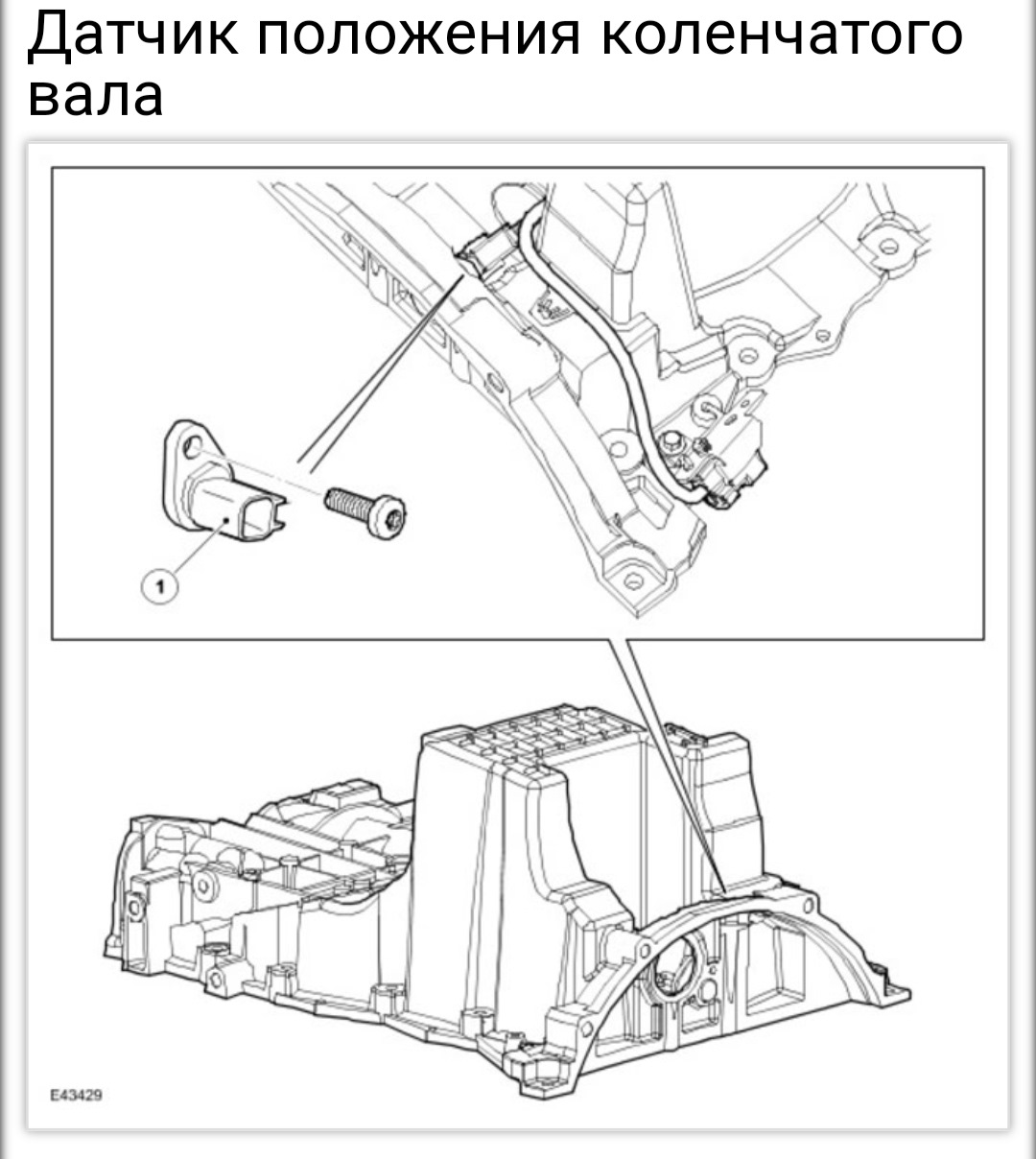 Датчик положения коленчатого вала

1

E43429