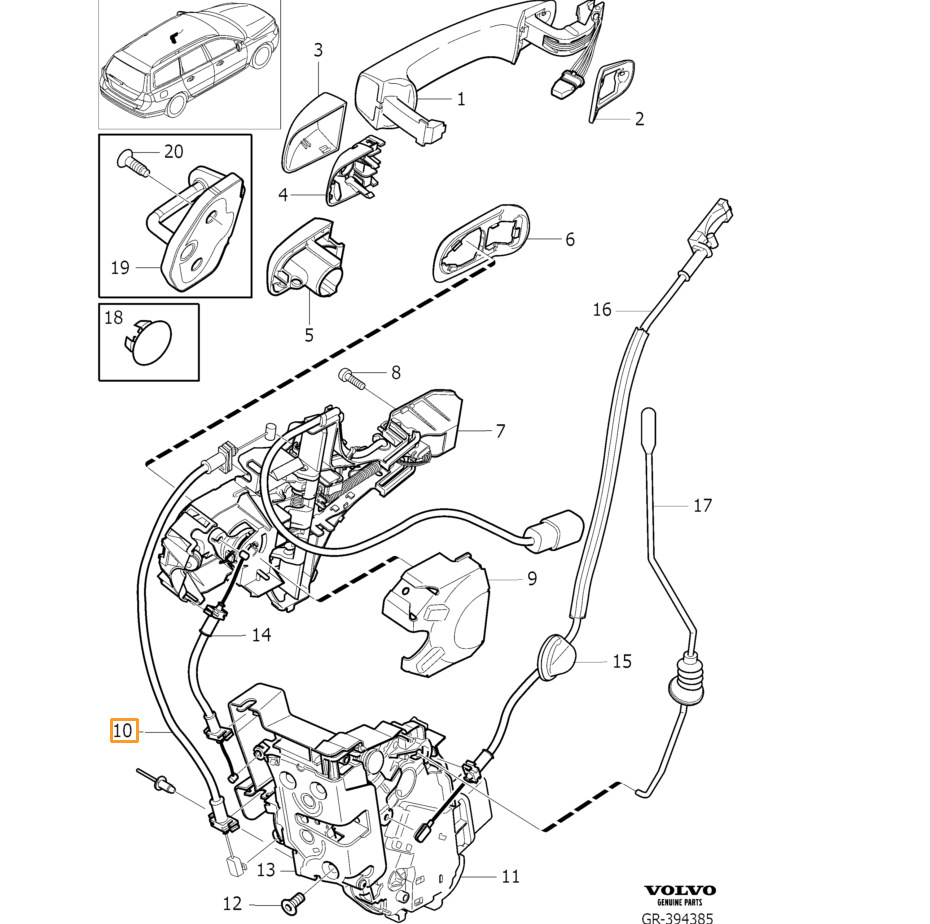 3
1
2
20
4
19
6
5
18
16
8
7
17
9
14
15
10
13
11
12
VOLVO
GENUINE PARTS
GR-394385