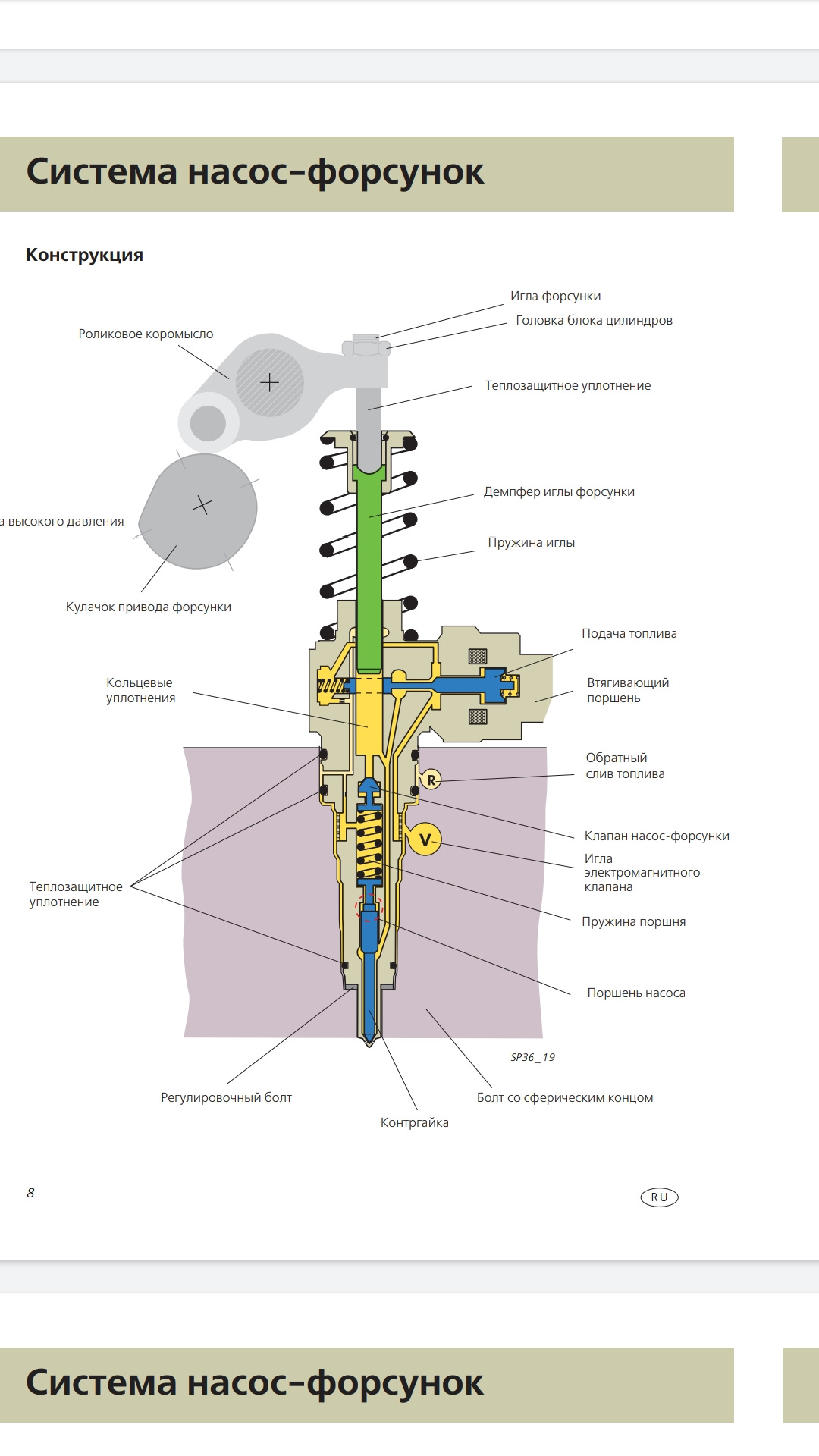 Система насос-форсунок

Конструкция

Игла форсунки

Головка блока цилиндров

Роликовое коромысло

Теплозащитное уплотнение

Демпфер иглы форсунки

а высокого давления

Пружина иглы

Кулачок привода форсунки

Подача топлива

Кольцевые уплотнения

Втягивающий поршень

Обратный слив топлива

R

Клапан насос-форсунки

V

Игла электромагнитного клапана

Теплозащитное уплотнение

Пружина поршня

Поршень насоса

SP36_19

Регулировочный болт

Болт со сферическим концом

Контргайка

8

RU

Система насос-форсунок