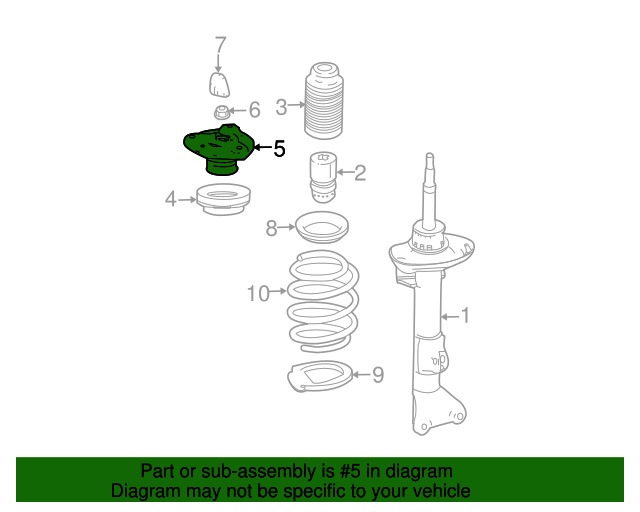 7
6
3
5
2
4
8
10
1
9

Part or sub-assembly is #5 in diagram
Diagram may not be specific to your vehicle