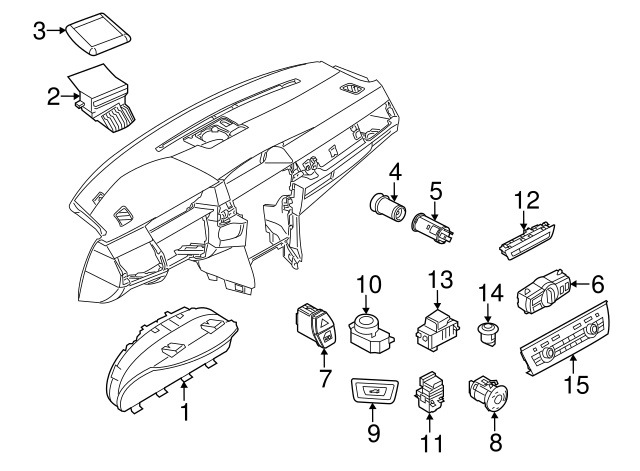 3
2
4
5
12
10
13
14
6
7
15
1
9
11
8