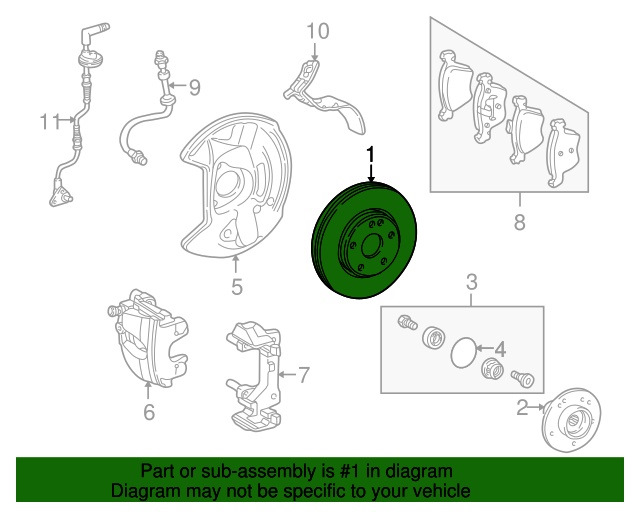 10

9

11

1

8

5

3

4

7

6

2

Part or sub-assembly is #1 in diagram
Diagram may not be specific to your vehicle