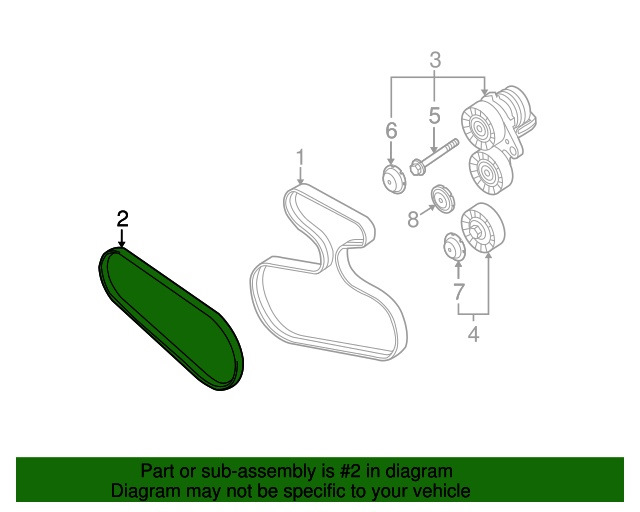 3
5
6
1
2
8
7
4

Part or sub-assembly is #2 in diagram
Diagram may not be specific to your vehicle