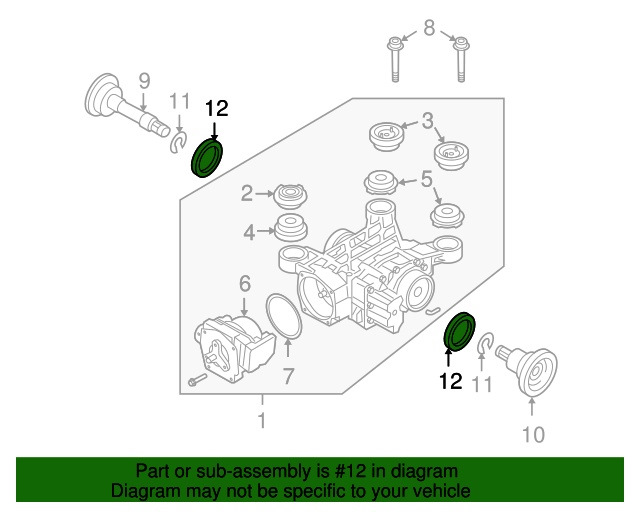 8
9
11
12
3
2
5
4
6
7
12
11
1
10

Part or sub-assembly is #12 in diagram
Diagram may not be specific to your vehicle