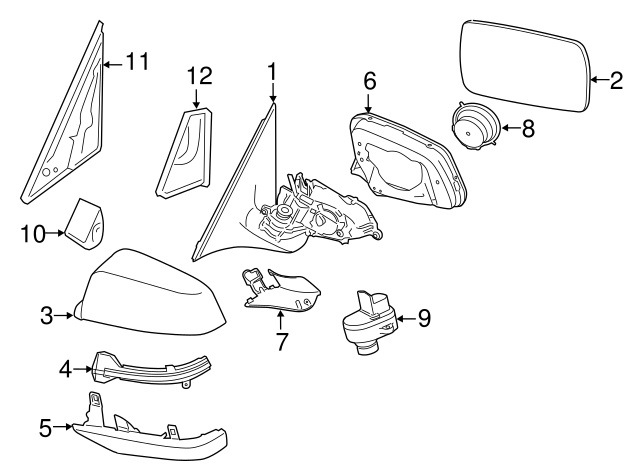 11
12
1
6
2
8
10
3
7
9
4
5